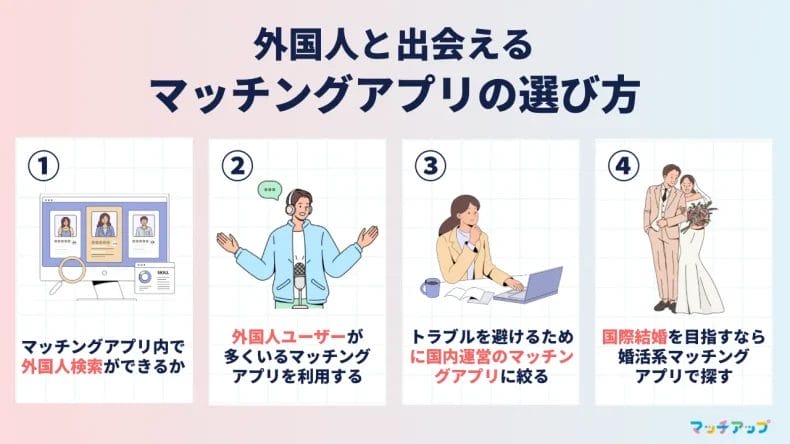 外国人と出会える
マッチングアプリの選び方

①

SKILL

マッチングアプリ内で外国人検索ができるか

②

外国人ユーザーが多くいるマッチングアプリを利用する

③

トラブルを避けるために国内運営のマッチングアプリに絞る

④

国際結婚を目指すなら婚活系マッチングアプリで探す

マッチアップ