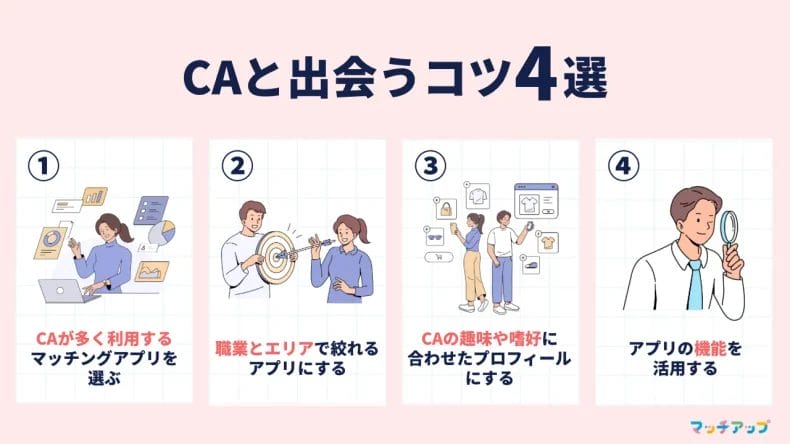 CAと出会うコツ4選

①

CAが多く利用するマッチングアプリを選ぶ

②

職業とエリアで絞れるアプリにする

③

CAの趣味や嗜好に合わせたプロフィールにする

④

アプリの機能を活用する

マッチアップ