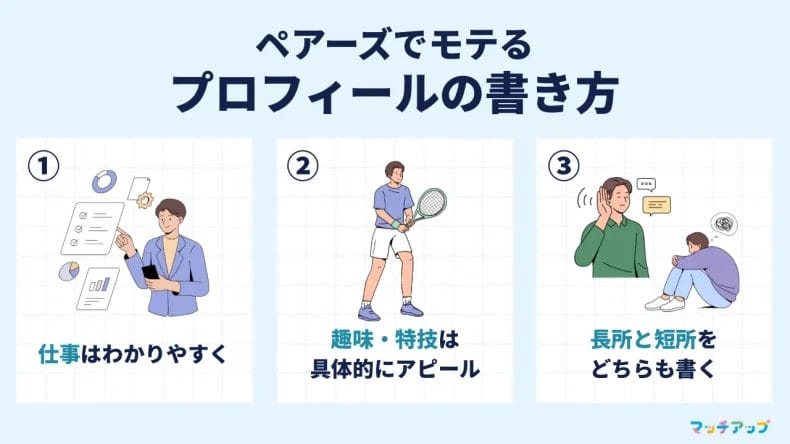 ペアーズでモテる
プロフィールの書き方

①
仕事はわかりやすく

②
趣味・特技は
具体的にアピール

③
長所と短所を
どちらも書く

マッチアップ