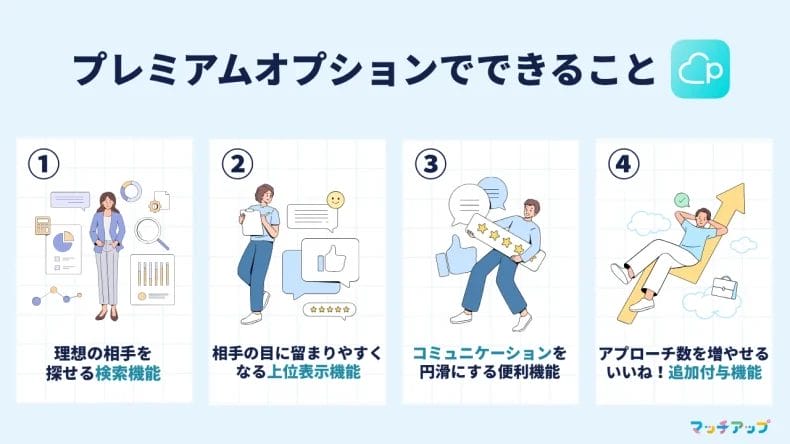 プレミアムオプションでできること

①
理想の相手を探せる検索機能

②
相手の目に留まりやすくなる上位表示機能

③
コミュニケーションを円滑にする便利機能

④
アプローチ数を増やせるいいね！追加付与機能

マッチアップ