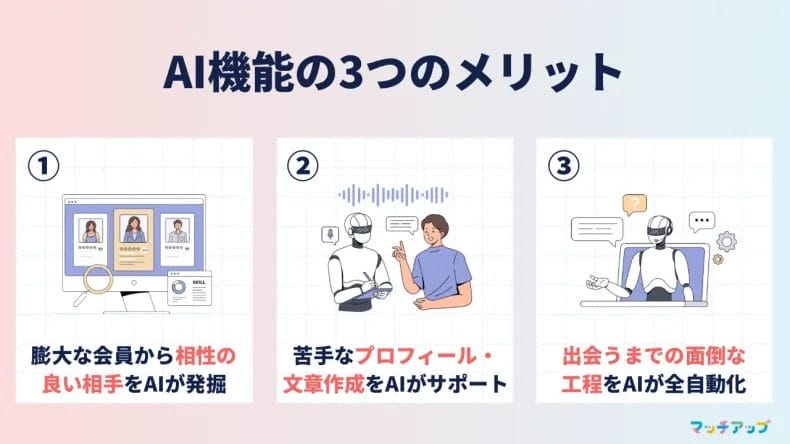 AI機能の3つのメリット

①

SKILL

膨大な会員から相性の良い相手をAIが発掘

②

苦手なプロフィール・文章作成をAIがサポート

③

?

出会うまでの面倒な工程をAIが全自動化

マッチアップ