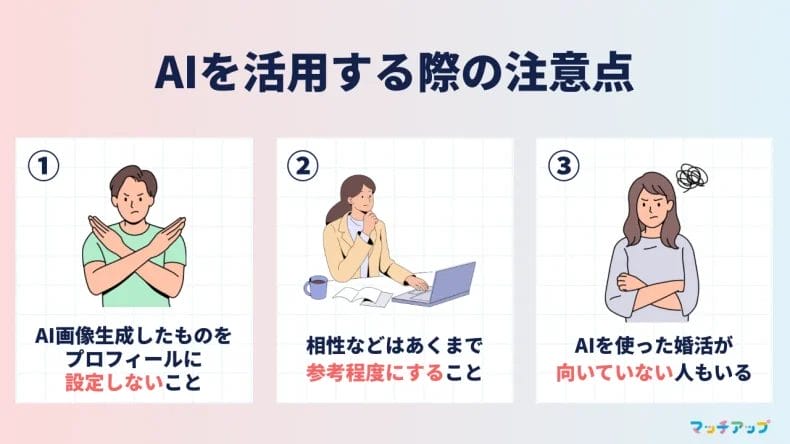 AIを活用する際の注意点

①

AI画像生成したものをプロフィールに設定しないこと

②

相性などはあくまで参考程度にすること

③

AIを使った婚活が向いていない人もいる

マッチアップ