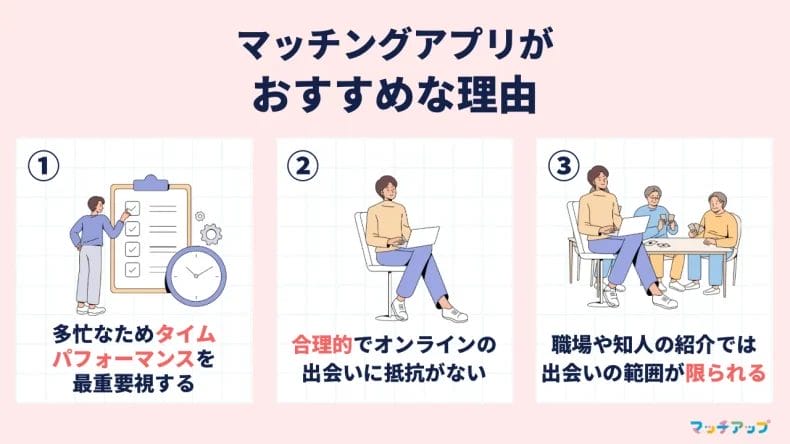 マッチングアプリが
おすすめな理由

①

多忙なためタイムパフォーマンスを最重要視する

②

合理的でオンラインの出会いに抵抗がない

③

職場や知人の紹介では出会いの範囲が限られる

マッチアップ