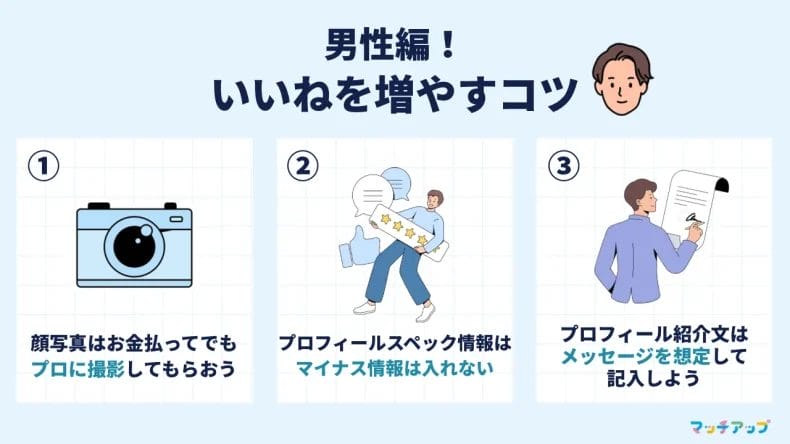 男性編！
いいねを増やすコツ

①

顔写真はお金払ってでもプロに撮影してもらおう

②

プロフィールスペック情報はマイナス情報は入れない

③

プロフィール紹介文はメッセージを想定して記入しよう

マッチアップ